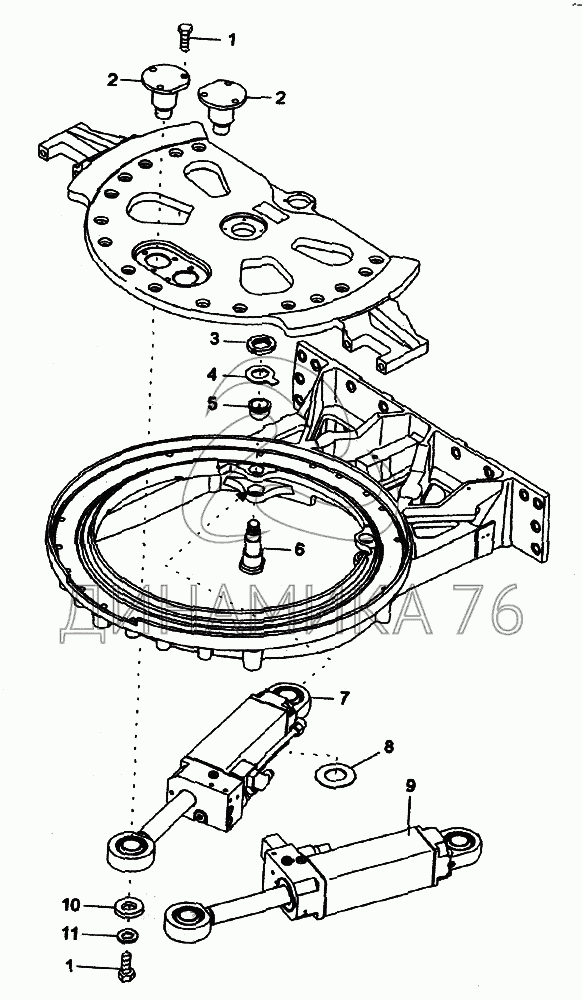 1
2
2
3
4
5
6
ДИНАМИКА 76
7
8
9
10
11
1